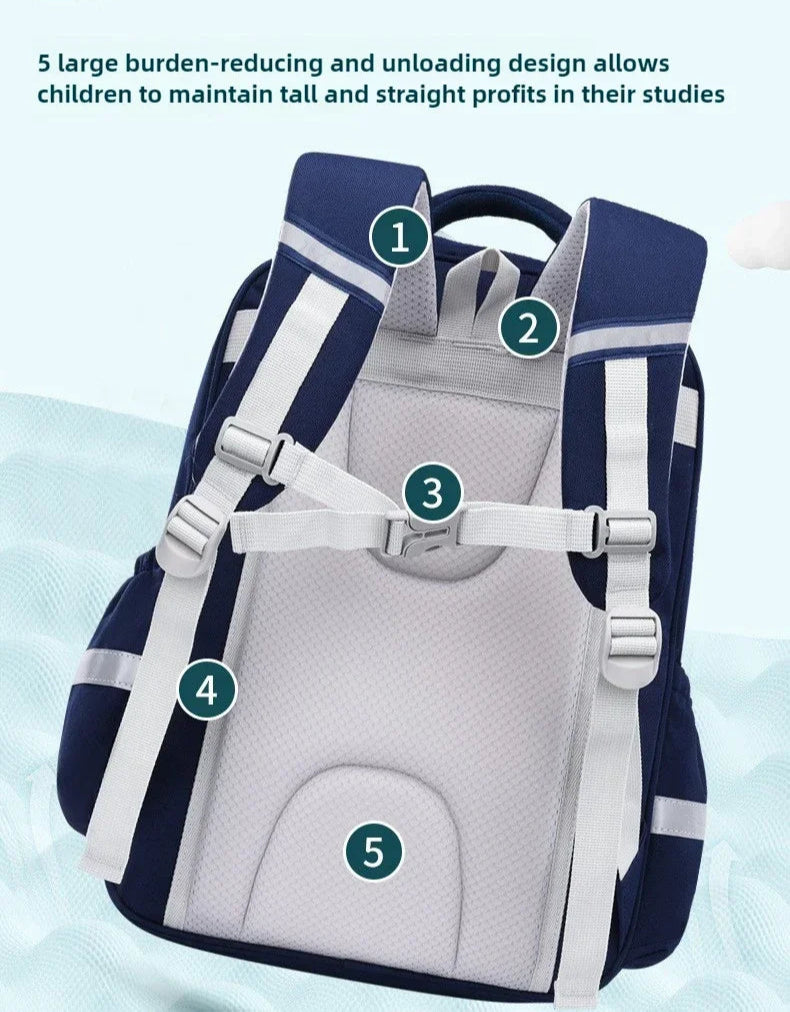 5 large burden-reducing and unloading design allows children to maintain tall and straight profits in their studies

1

2

3

4

5